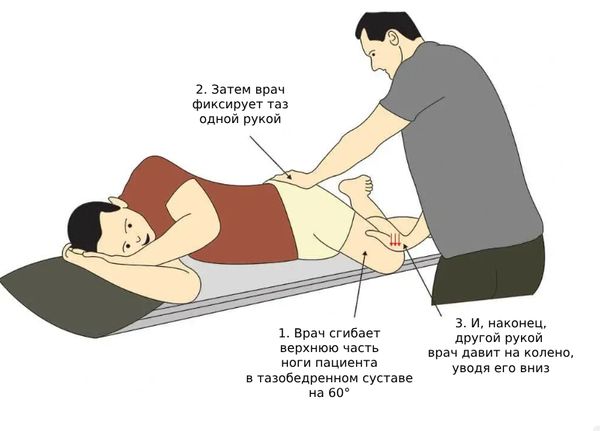 2. Затем врач фиксирует таз одной рукой

1. Врач сгибает верхнюю часть ноги пациента в тазобедренном суставе на 60°

3. И, наконец, другой рукой врач давит на колено, уводя его вниз