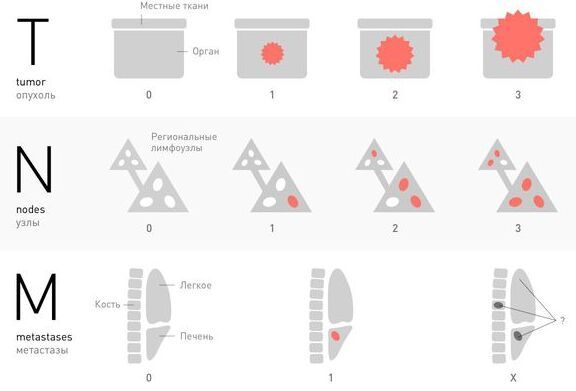 T

tumor
опухоль

Местные ткани

Орган

0

1

2

3

N

nodes
узлы

Региональные лимфоузлы

0

1

2

3

M

metastases
метастазы

Кость

Легкое

Печень

?

0

1

X